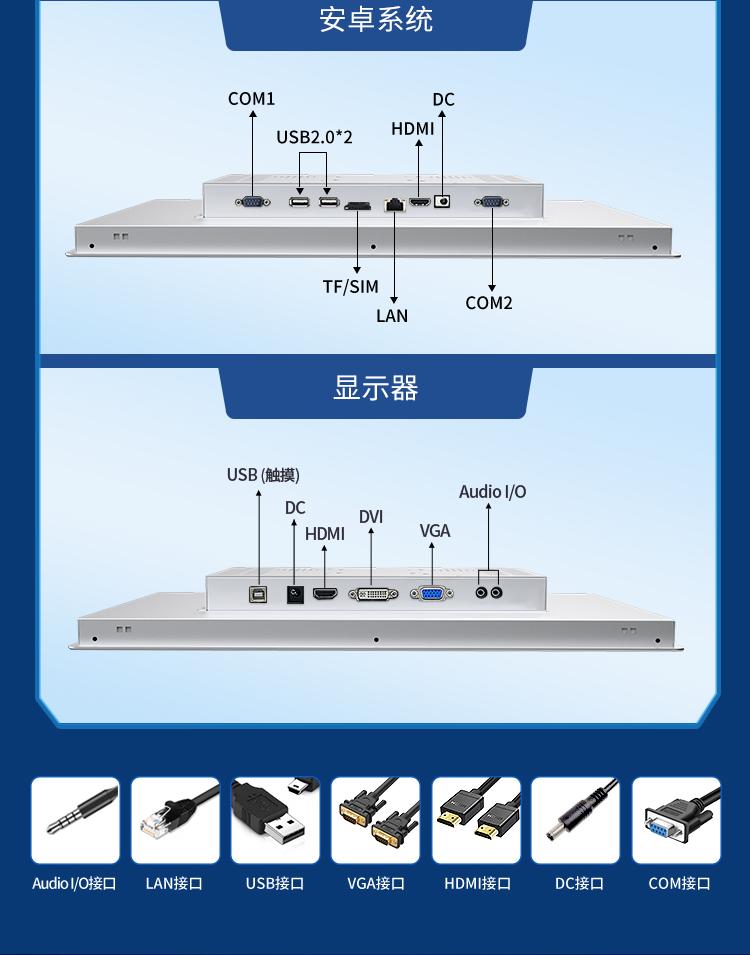 安卓系统

COM1
USB2.0*2
HDMI
DC
TF/SIM
LAN
COM2

显示器

USB (触摸)
DC
HDMI
DVI
VGA
Audio I/O

Audio I/O接口
LAN接口
USB接口
VGA接口
HDMI接口
DC接口
COM接口