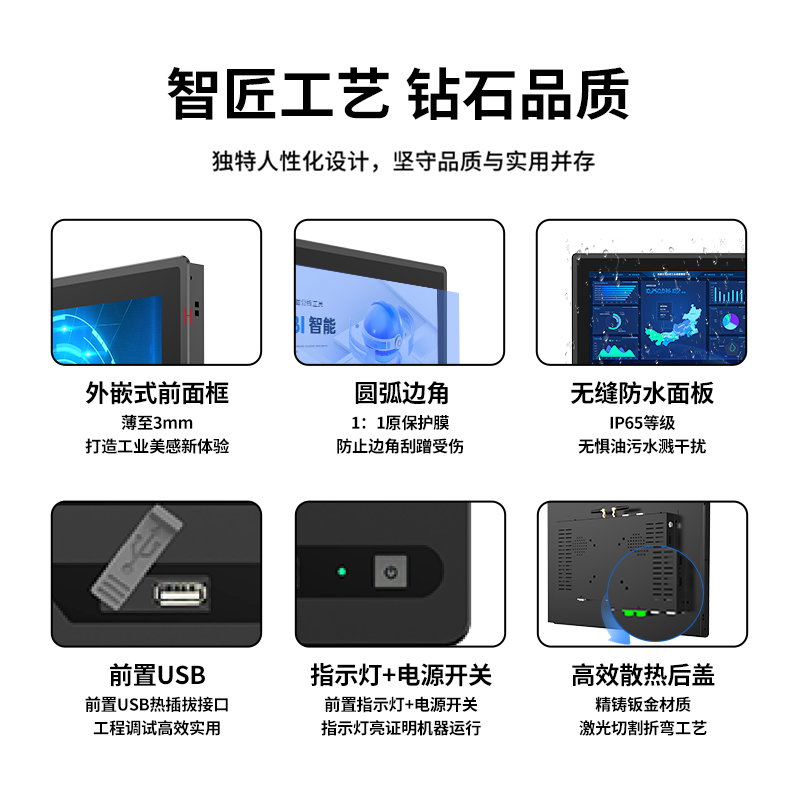 智匠工艺 钻石品质

独特人性化设计，坚守品质与实用并存

BI 智能

外嵌式前面框
薄至3mm
打造工业美感新体验

圆弧边角
1：1原保护膜
防止边角刮蹭受伤

无缝防水面板
IP65等级
无惧油污水溅干扰

前置USB
前置USB热插拔接口
工程调试高效实用

指示灯+电源开关
前置指示灯+电源开关
指示灯亮证明机器运行

高效散热后盖
精铸钣金材质
激光切割折弯工艺