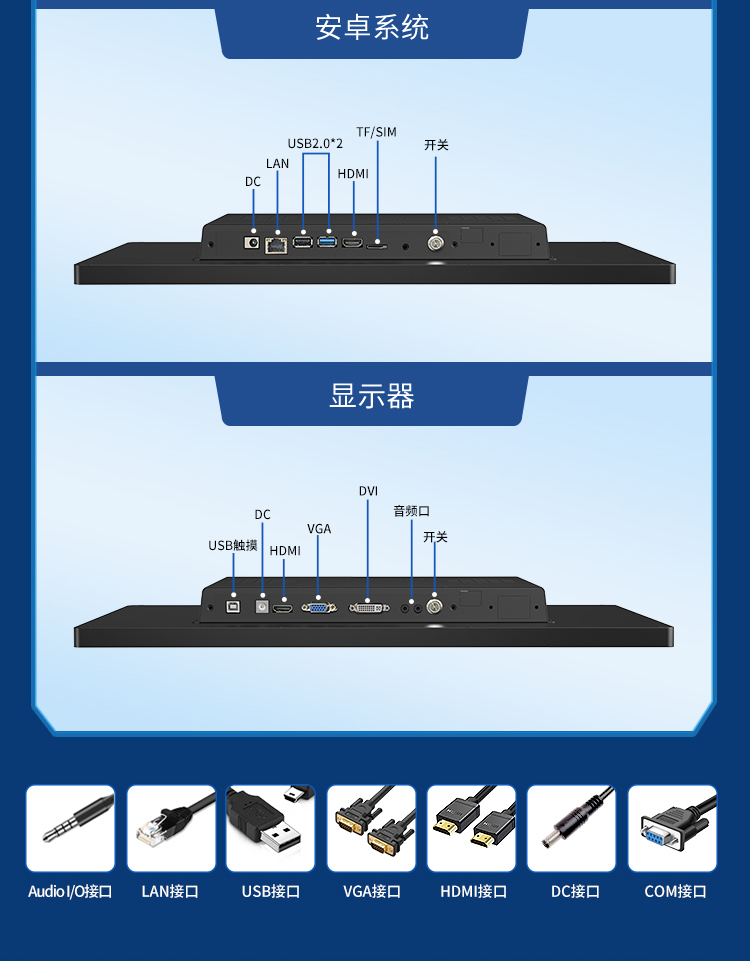 安卓系统

DC
LAN
USB2.0*2
HDMI
TF/SIM
开关

显示器

USB触摸
DC
HDMI
VGA
DVI
音频口
开关

Audio I/O接口
LAN接口
USB接口
VGA接口
HDMI接口
DC接口
COM接口